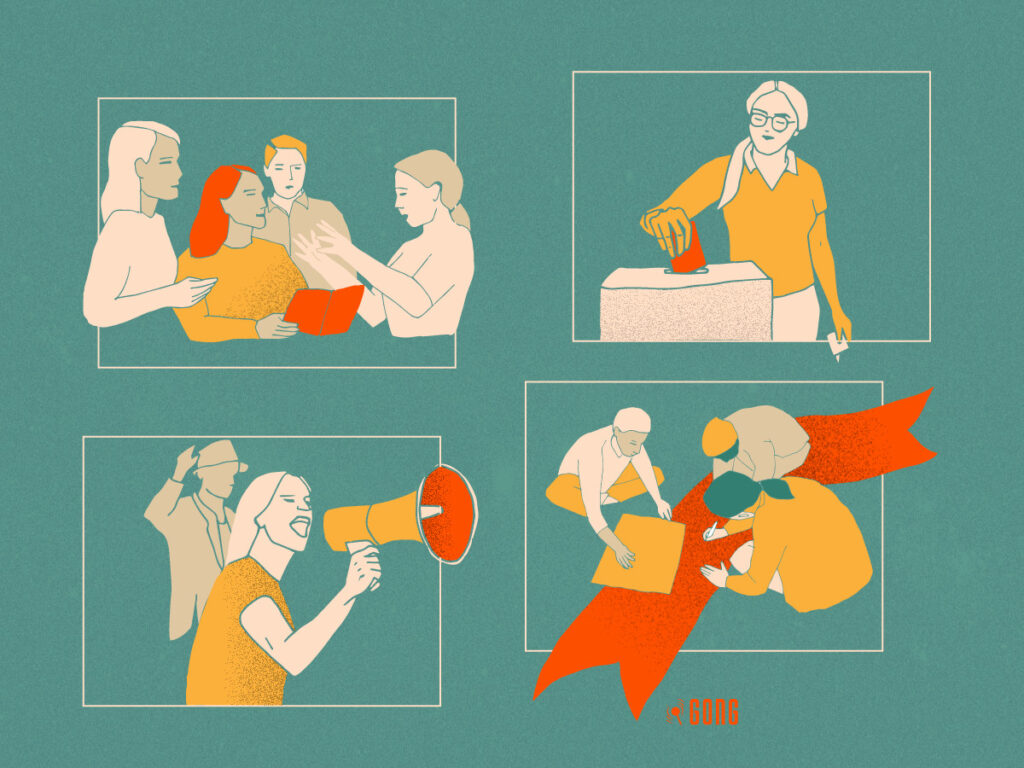 GONG